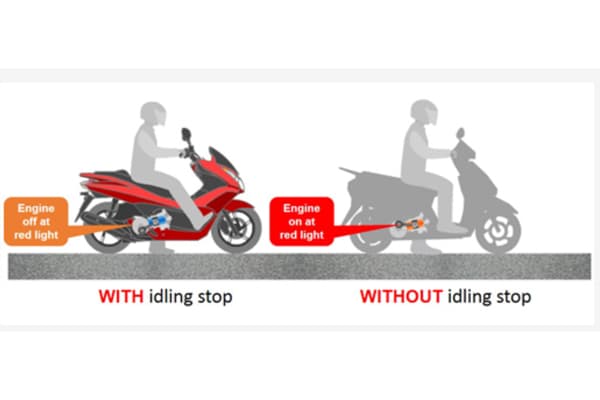 Engine off at red light

WITH idling stop

Engine on at red light

WITHOUT idling stop